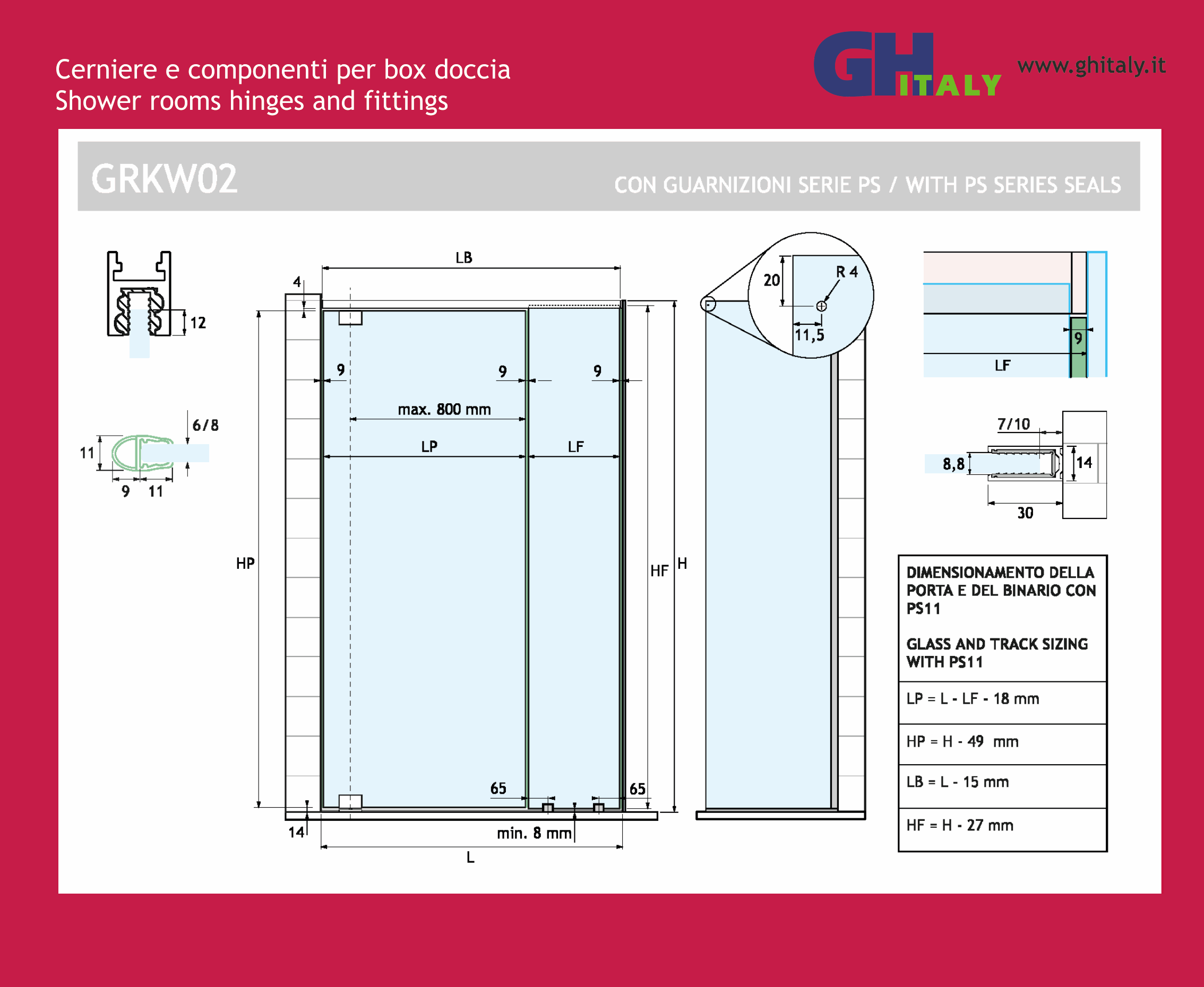 Cerniere e componenti per box doccia
Shower rooms hinges and fittings

GH ITALY www.ghitaly.it

GRKW02

CON GUARNIZIONI SERIE PS / WITH PS SERIES SEALS

12

6/8
11
9 11

LB
4
9 9 9
max. 800 mm
LP LF
HP
HF H
65 65
14
min. 8 mm
L

20
R 4
11,5

9
LF

7/10
8,8
14
30

DIMENSIONAMENTO DELLA PORTA E DEL BINARIO CON PS11

GLASS AND TRACK SIZING WITH PS11

LP = L - LF - 18 mm

HP = H - 49 mm

LB = L - 15 mm

HF = H - 27 mm